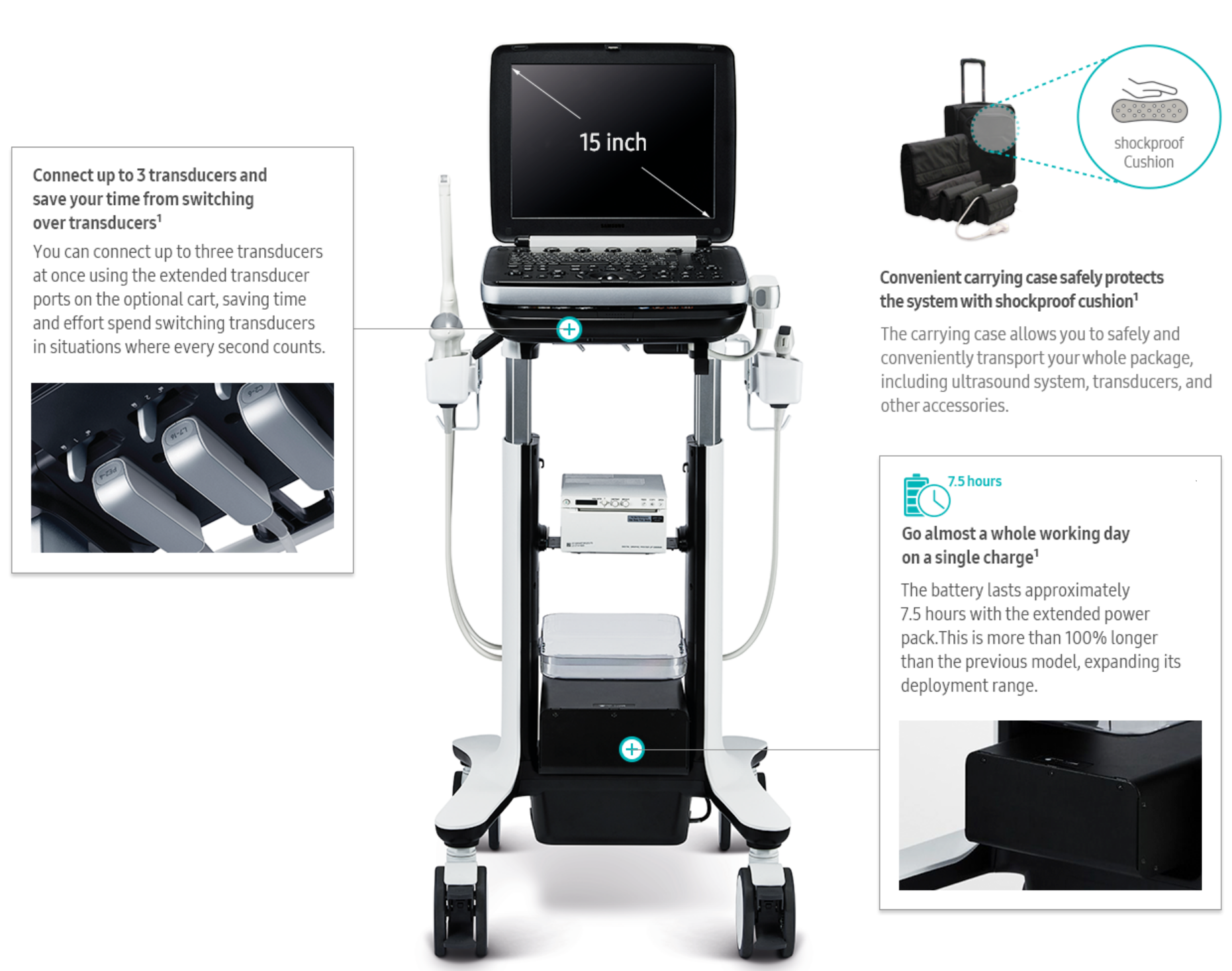 Connect up to 3 transducers and save your time from switching over transducers$^1$

You can connect up to three transducers at once using the extended transducer ports on the optional cart, saving time and effort spend switching transducers in situations where every second counts.

15 inch

shockproof Cushion

Convenient carrying case safely protects the system with shockproof cushion$^1$

The carrying case allows you to safely and conveniently transport your whole package, including ultrasound system, transducers, and other accessories.

7.5 hours

Go almost a whole working day on a single charge$^1$

The battery lasts approximately 7.5 hours with the extended power pack.This is more than 100% longer than the previous model, expanding its deployment range.